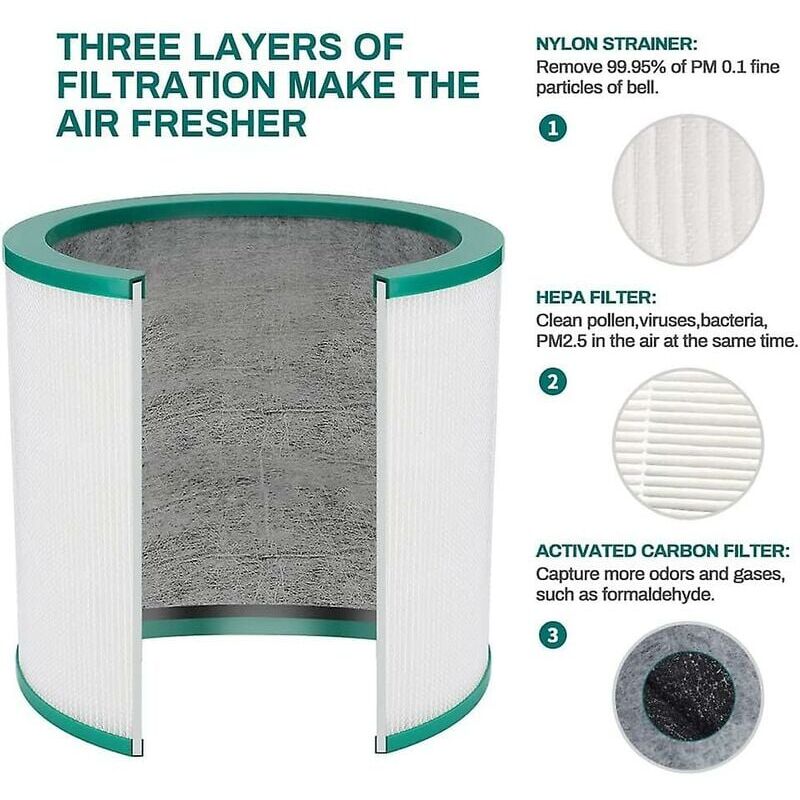 THREE LAYERS OF FILTRATION MAKE THE AIR FRESHER

NYLON STRAINER:
Remove 99.95% of PM 0.1 fine particles of bell.

1

HEPA FILTER:
Clean pollen,viruses,bacteria, PM2.5 in the air at the same time.

2

ACTIVATED CARBON FILTER:
Capture more odors and gases, such as formaldehyde.

3