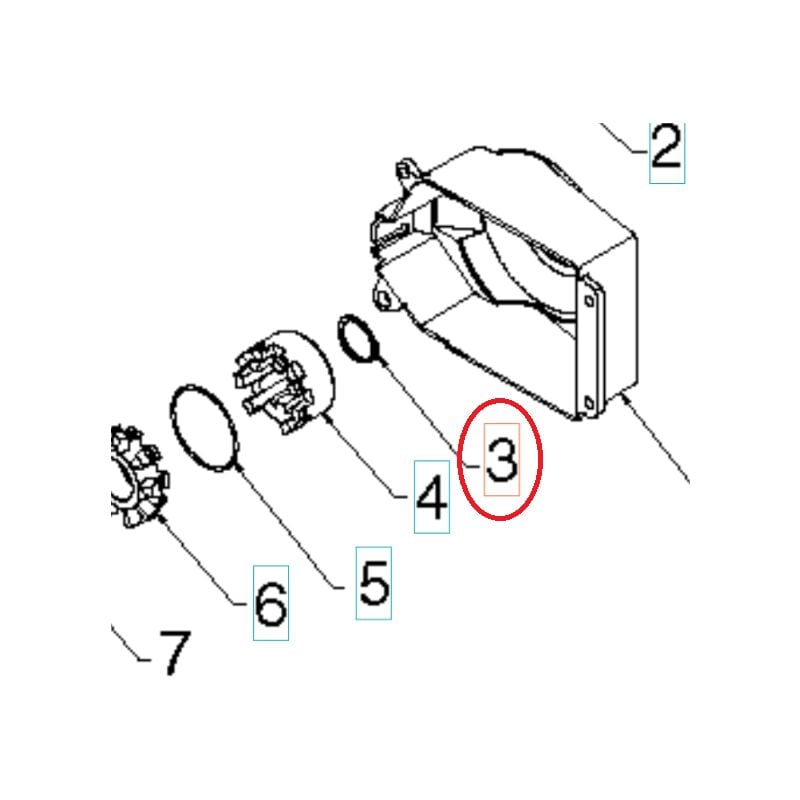 2
3
4
5
6
7