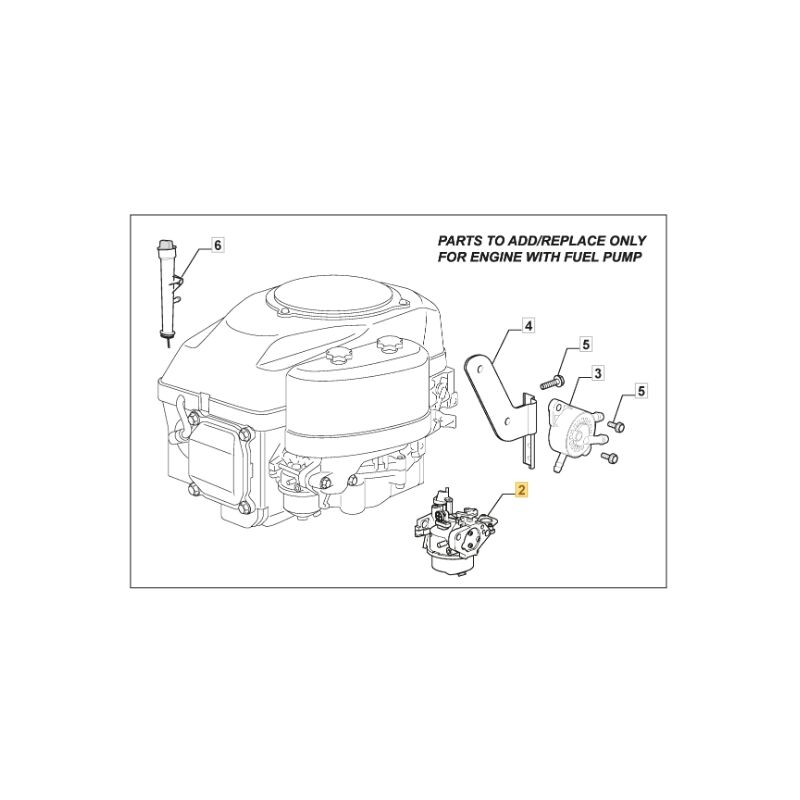 PARTS TO ADD/REPLACE ONLY FOR ENGINE WITH FUEL PUMP

6

4

5

3

5

2