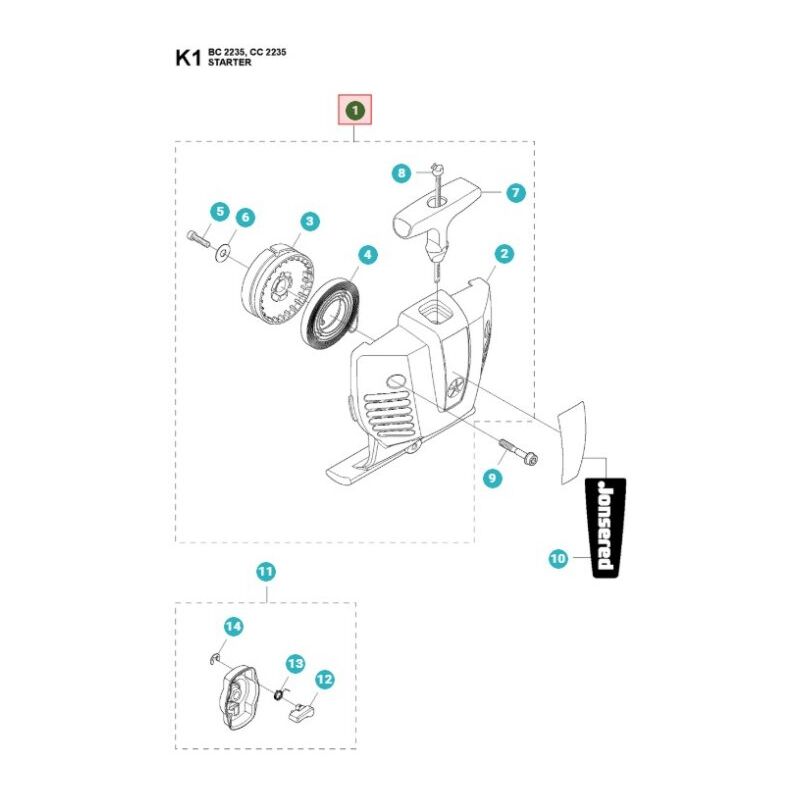 K1 BC 2235, CC 2235
STARTER

1

8
7
5
6
3
4
2
9
Jonsered
10

11
14
13
12