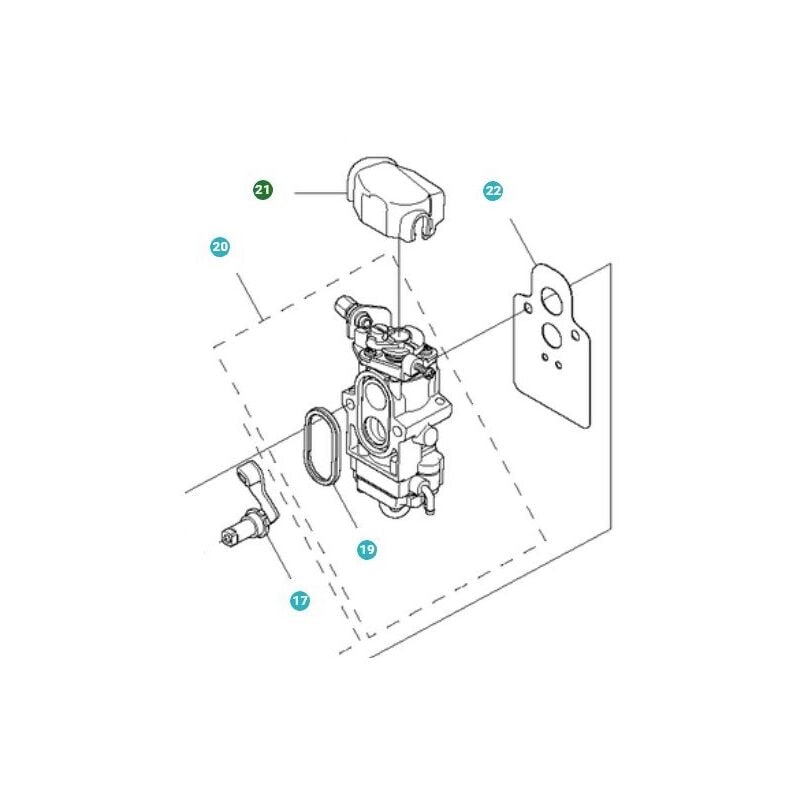 21
22
20
19
17