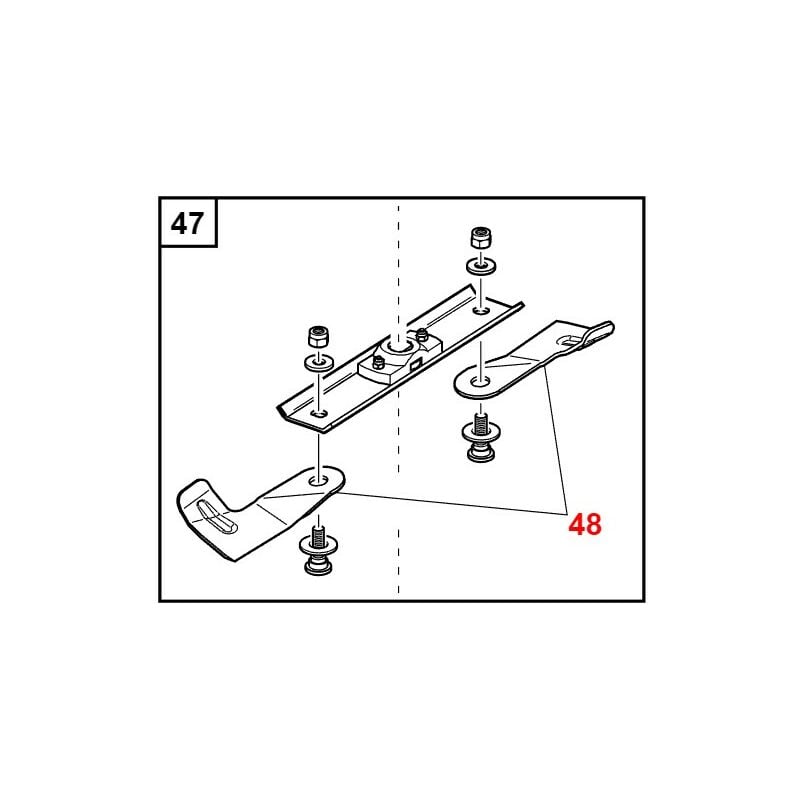 47

48