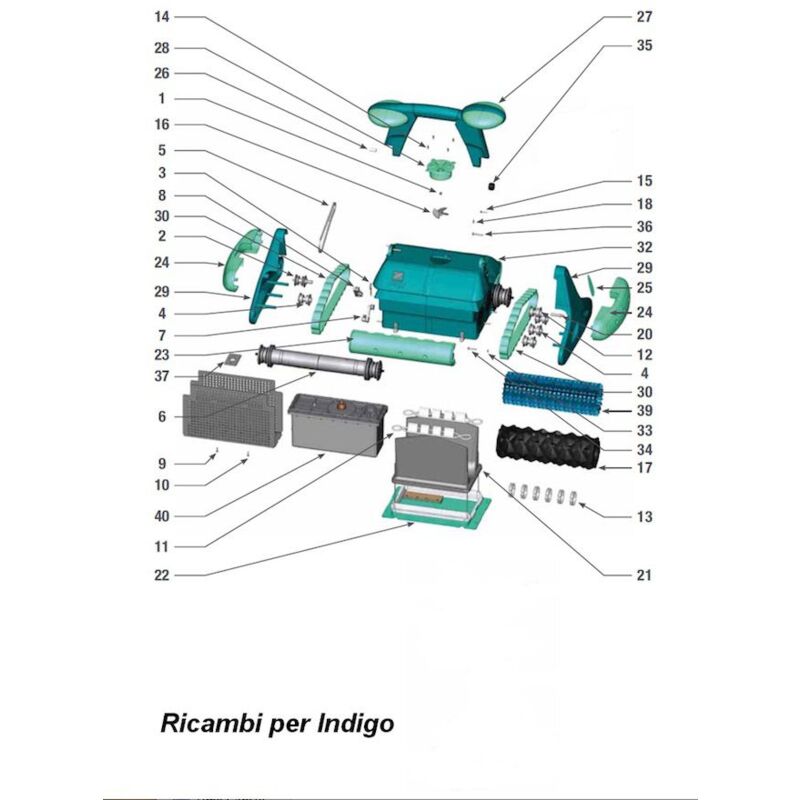 14
28
26
1
16
5
3
8
30
2
24
29
4
7
23
37
6
9
10
40
11
22

27
35
15
18
36
32
29
25
24
20
12
4
30
39
33
34
17
13
21

Ricambi per Indigo