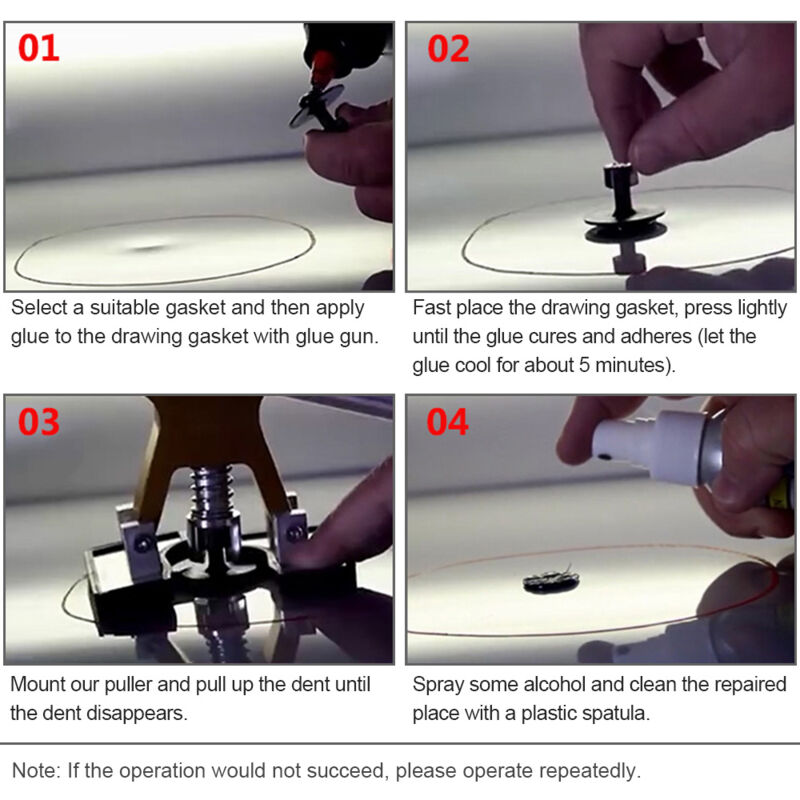 01

Select a suitable gasket and then apply glue to the drawing gasket with glue gun.

02

Fast place the drawing gasket, press lightly until the glue cures and adheres (let the glue cool for about 5 minutes).

03

Mount our puller and pull up the dent until the dent disappears.

04

Spray some alcohol and clean the repaired place with a plastic spatula.

Note: If the operation would not succeed, please operate repeatedly.