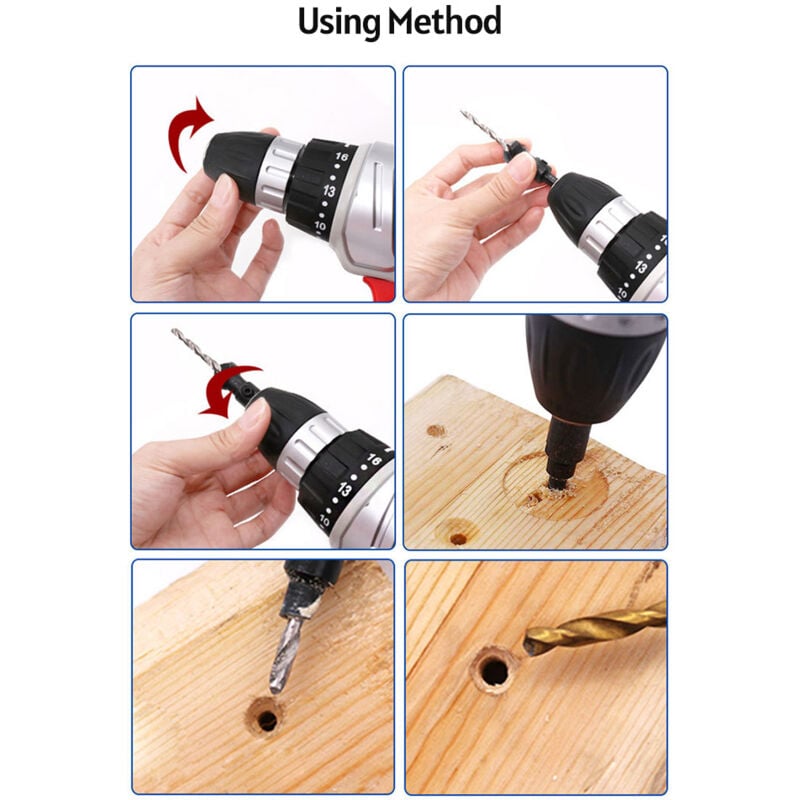 Using Method

16
13
10

13
10

16
13
10