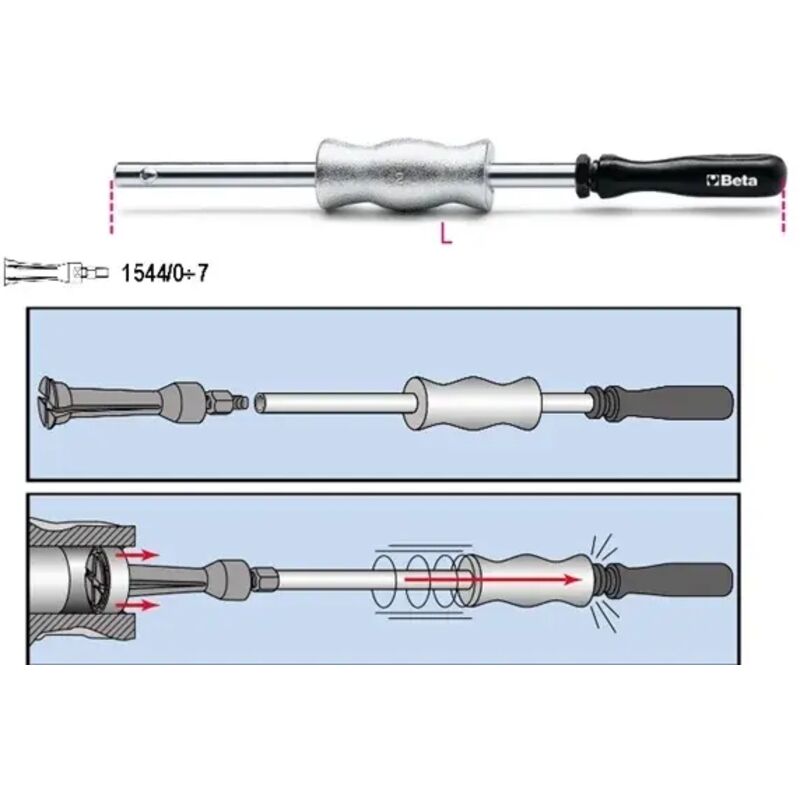 Beta

L

1544/0÷7