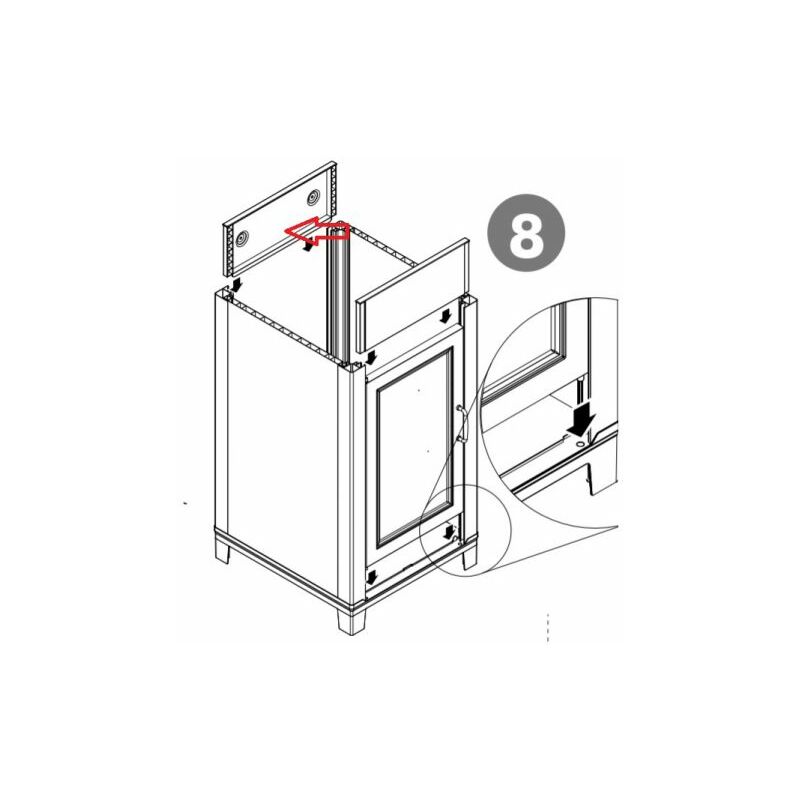 8