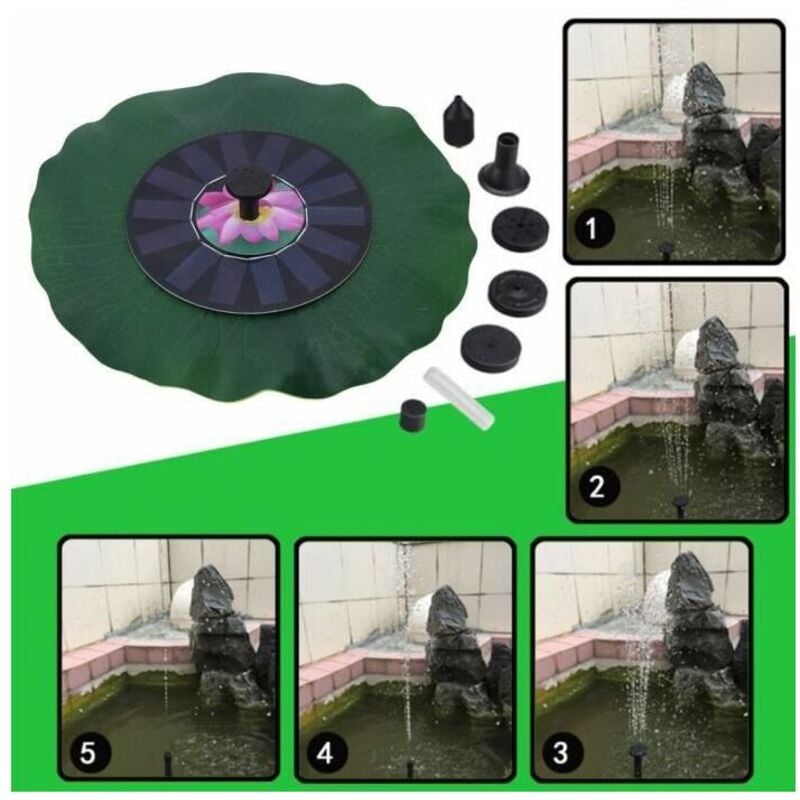 1

2

5

4

3