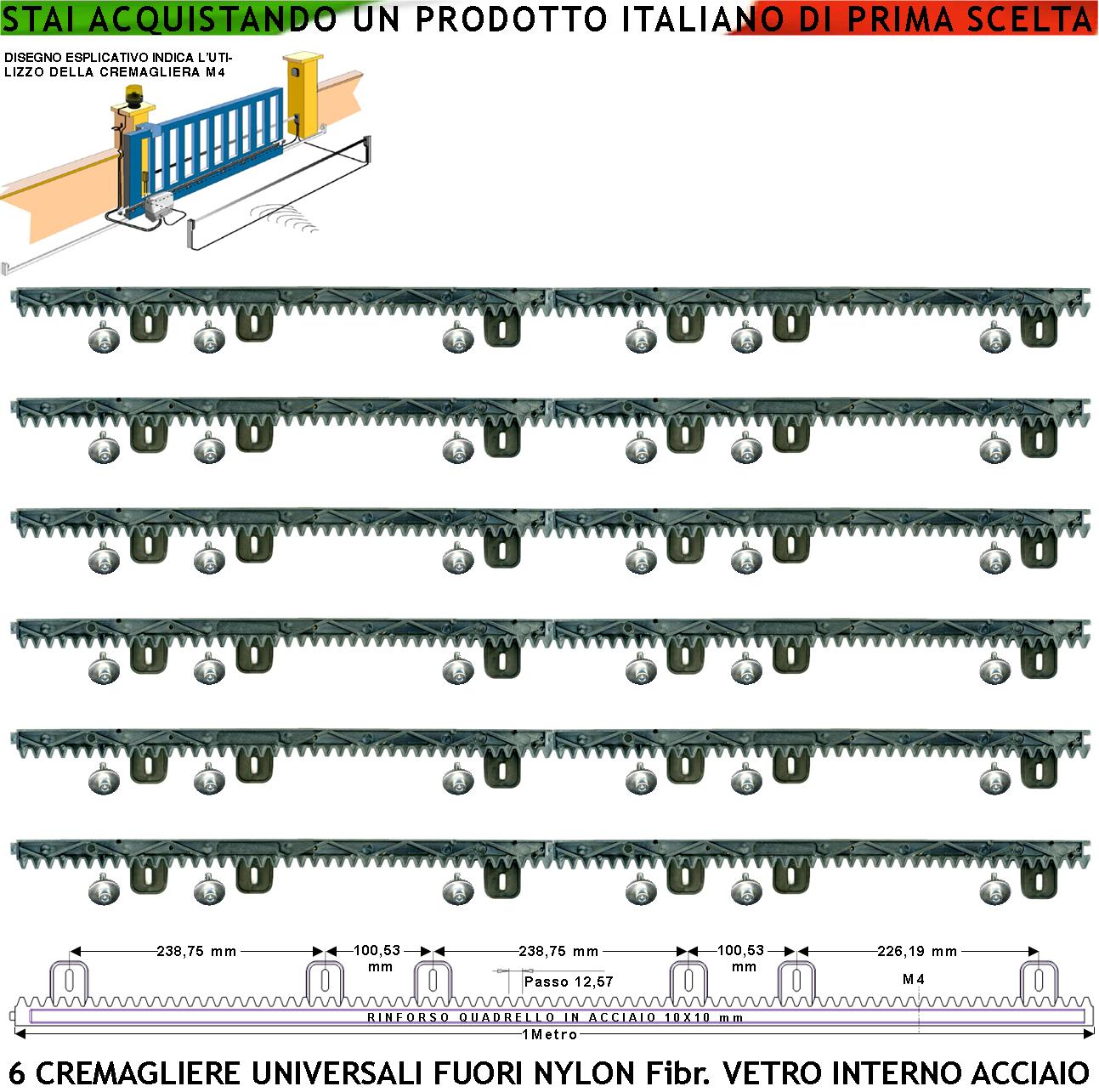 STAI ACQUISTANDO UN PRODOTTO ITALIANO DI PRIMA SCELTA

DISEGNO ESPLICATIVO INDICA L'UTILIZZO DELLA CREMAGLIERA M4

238,75 mm

100,53 mm

238,75 mm

100,53 mm

226,19 mm

Passo 12,57

M4

RINFORSO QUADRELLO IN ACCIAIO 10X10 mm

1Metro

6 CREMAGLIERE UNIVERSALI FUORI NYLON Fibr. VETRO INTERNO ACCIAIO