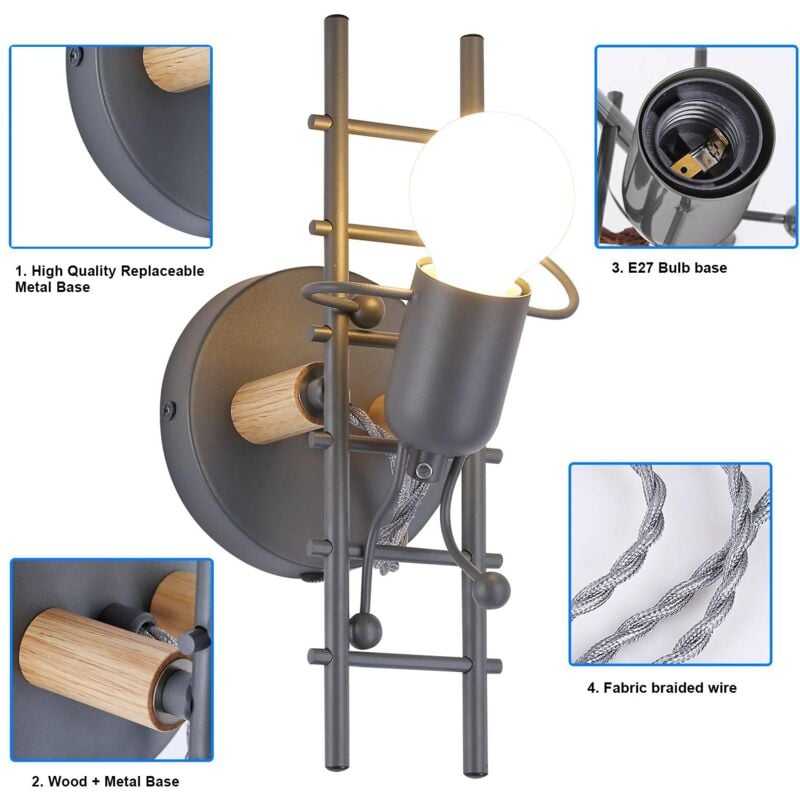 1. High Quality Replaceable Metal Base

3. E27 Bulb base

4. Fabric braided wire

2. Wood + Metal Base