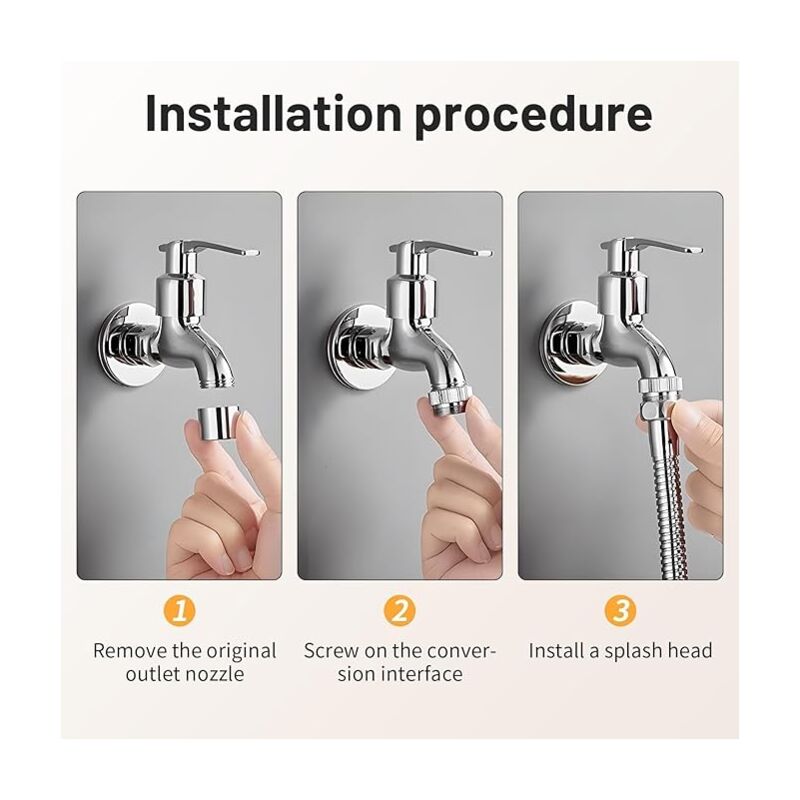 Installation procedure

1
Remove the original outlet nozzle

2
Screw on the conversion interface

3
Install a splash head