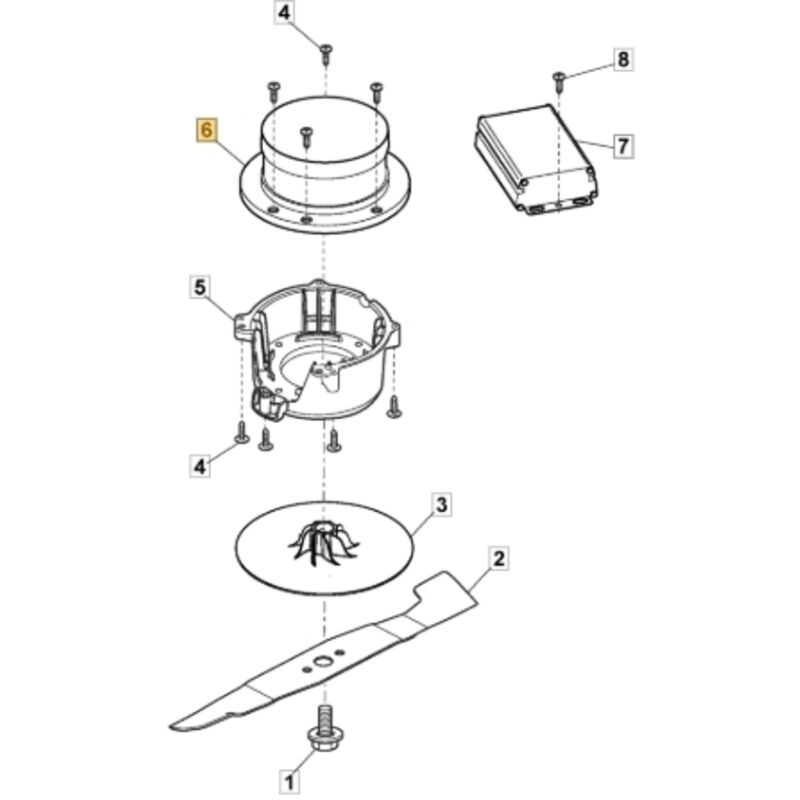 4
8
6
7
5
4
3
2
1