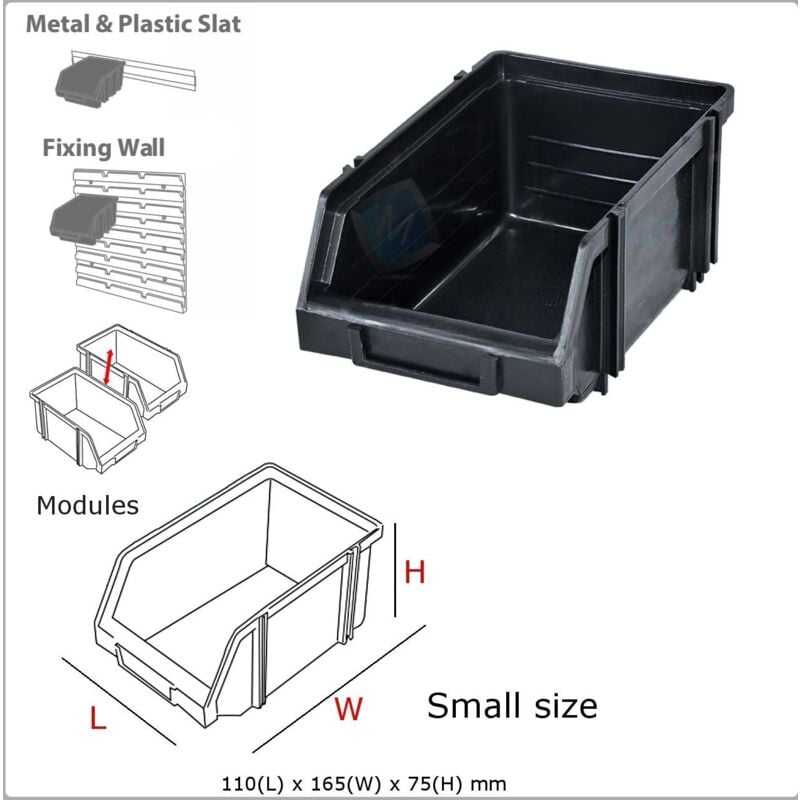 Metal & Plastic Slat

Fixing Wall

Modules

H

L

W

Small size

110(L) x 165(W) x 75(H) mm