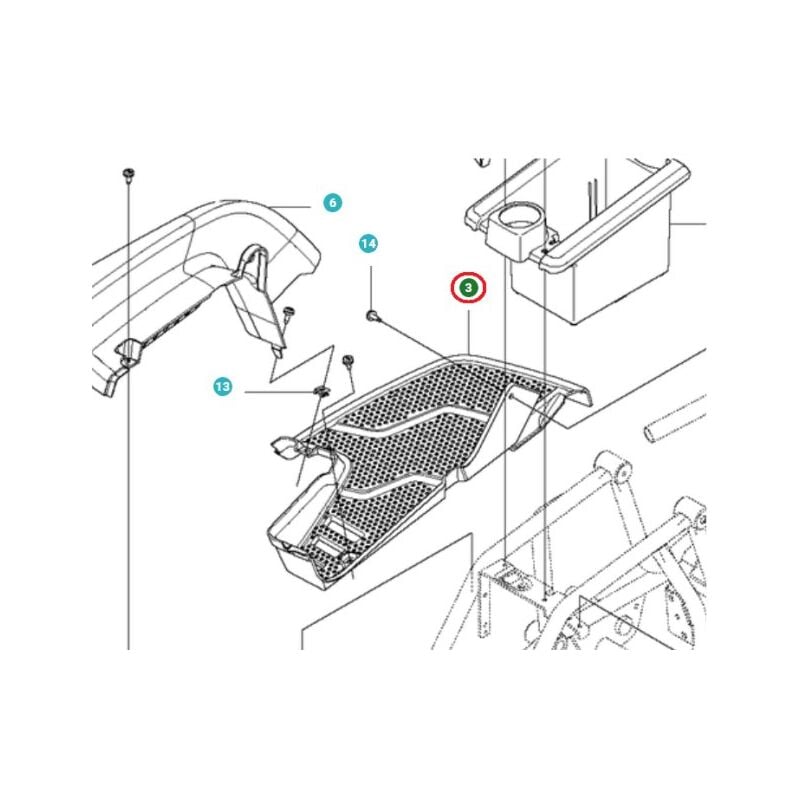 6
14
3
13