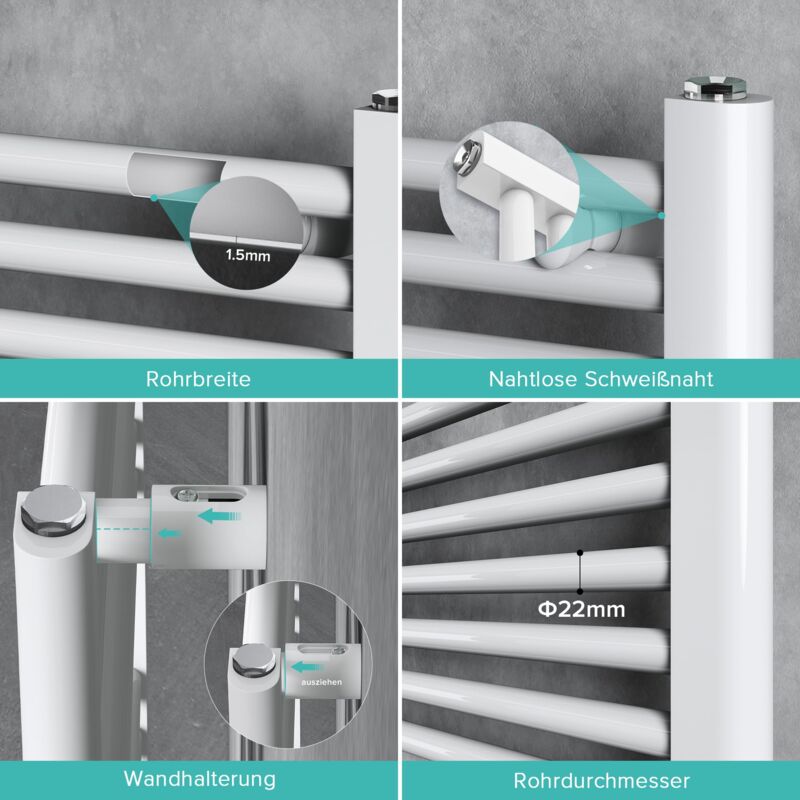 1.5mm

Rohrbreite

Nahtlose Schweißnaht

ausziehen

Wandhalterung

Φ22mm

Rohrdurchmesser