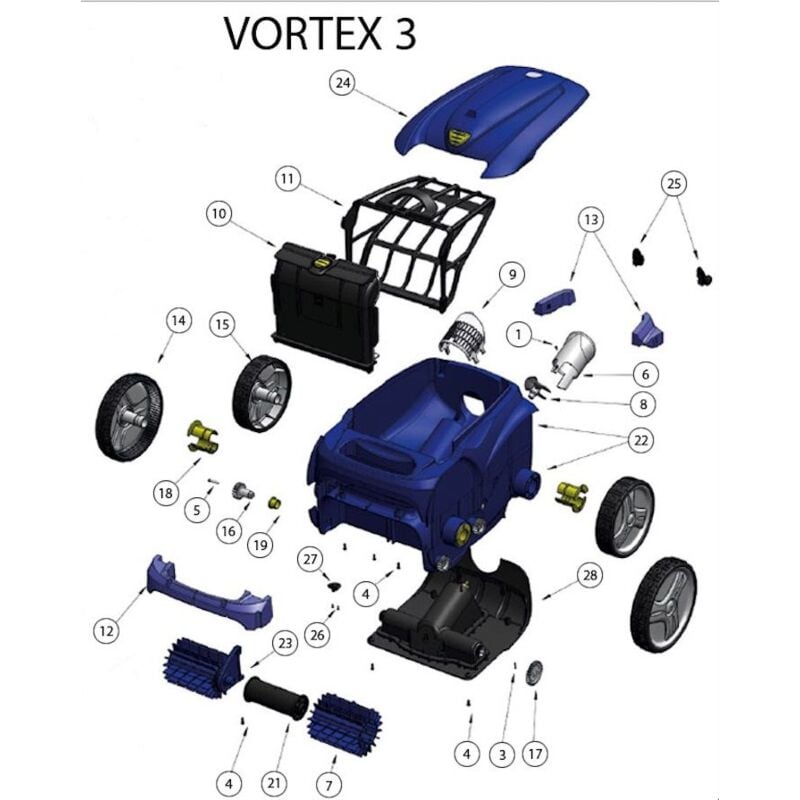 VORTEX 3

24
11
25
10
13
9
14
15
1
6
8
22
18
5
16
19
27
4
28
12
26
23
4
21
7
4
3
17