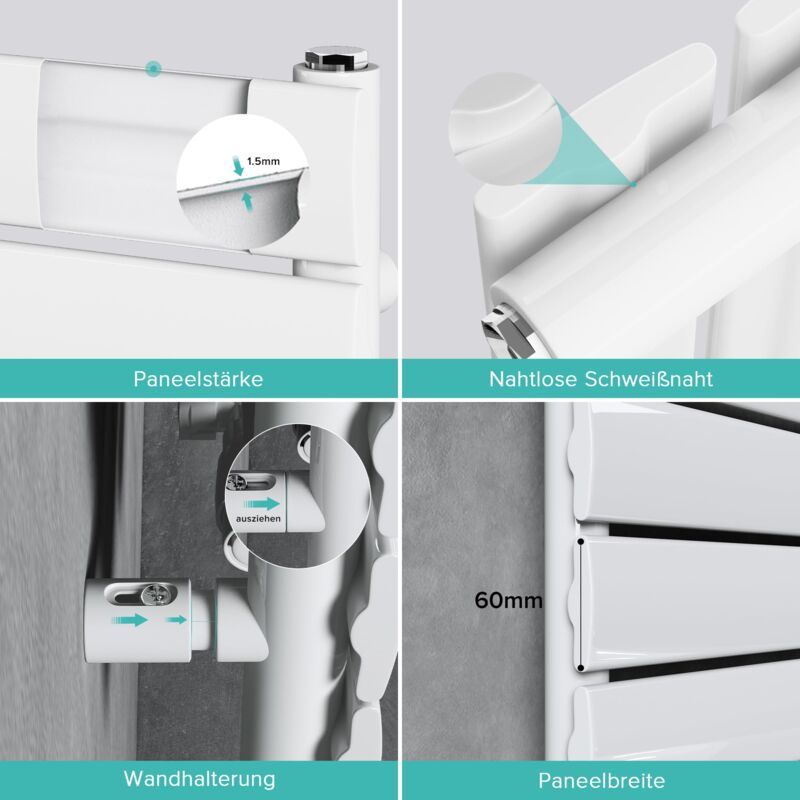 1.5mm

Paneelstärke

Nahtlose Schweißnaht

ausziehen

Wandhalterung

60mm

Paneelbreite