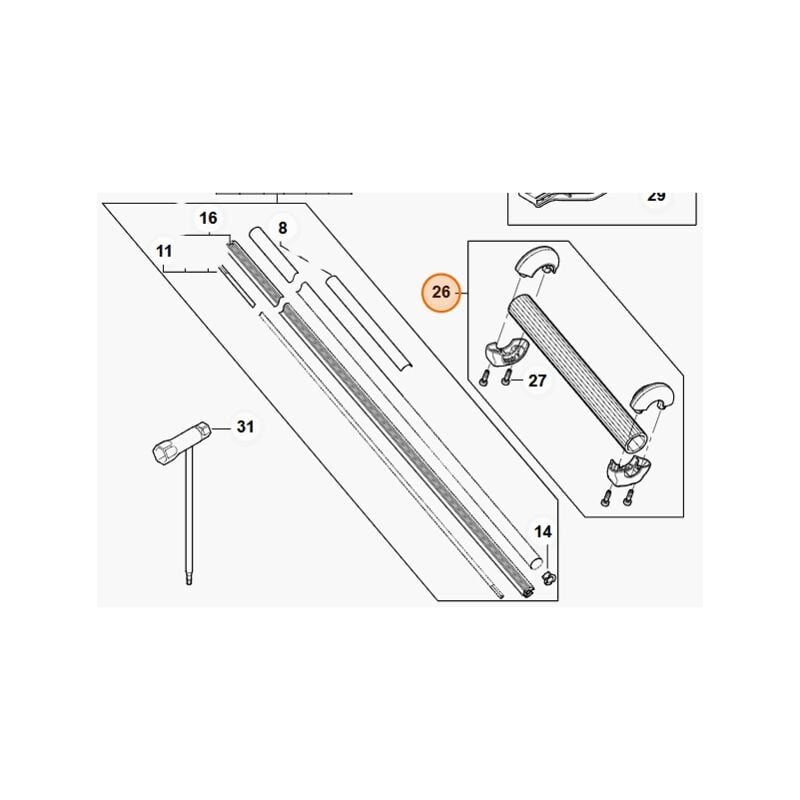 29
16
8
11
26
27
31
14