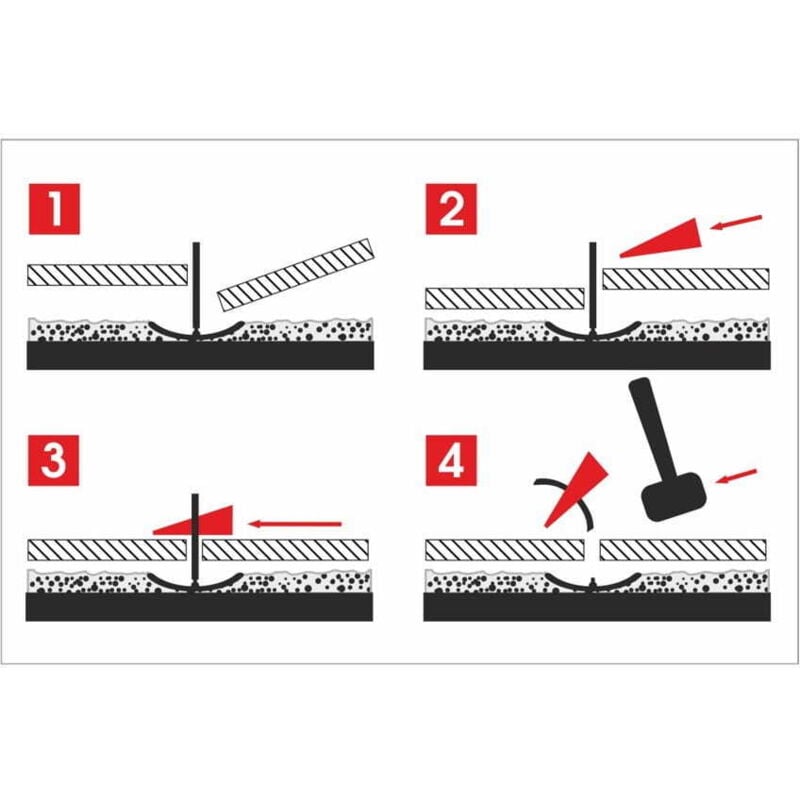 1

2

3

4