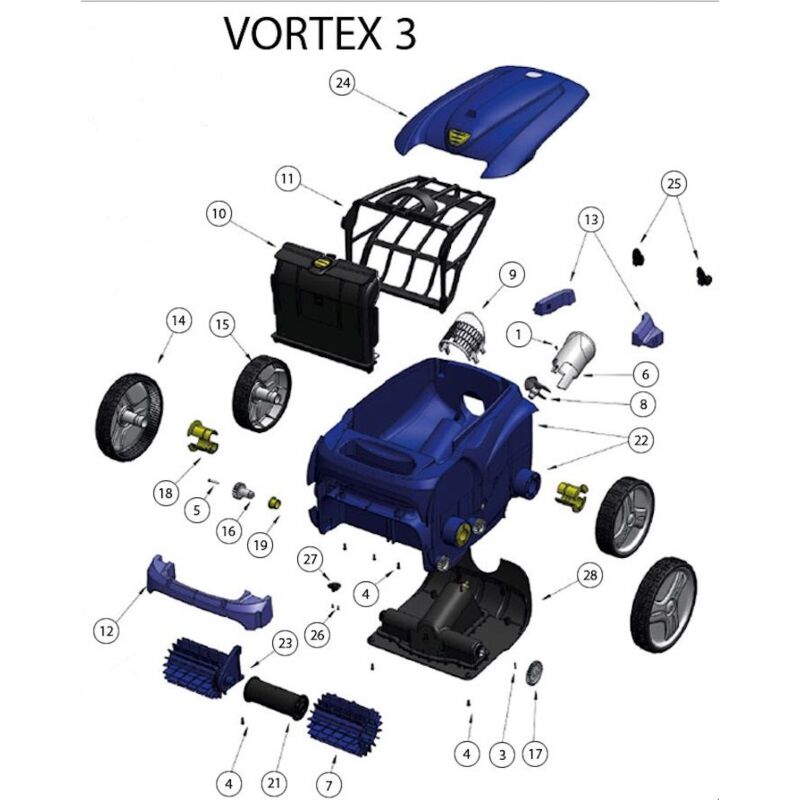 VORTEX 3

24
11
25
10
13
9
14
15
1
6
8
22
18
5
16
19
27
4
28
12
26
23
4
3
17
4
21
7