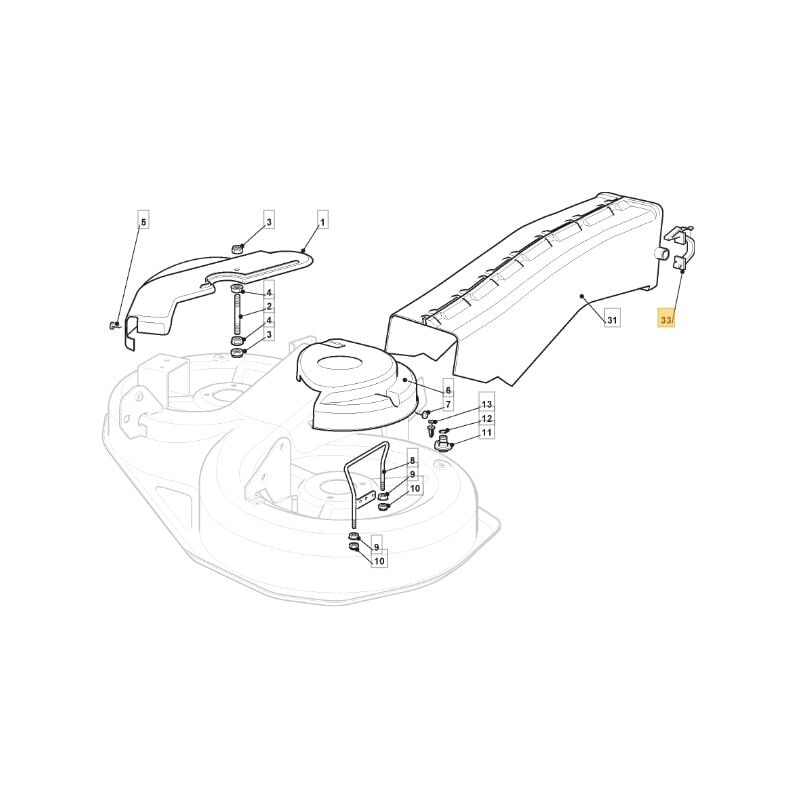 5
3
1
4
2
4
3
31
33
6
7
13
12
11
8
9
10
9
10